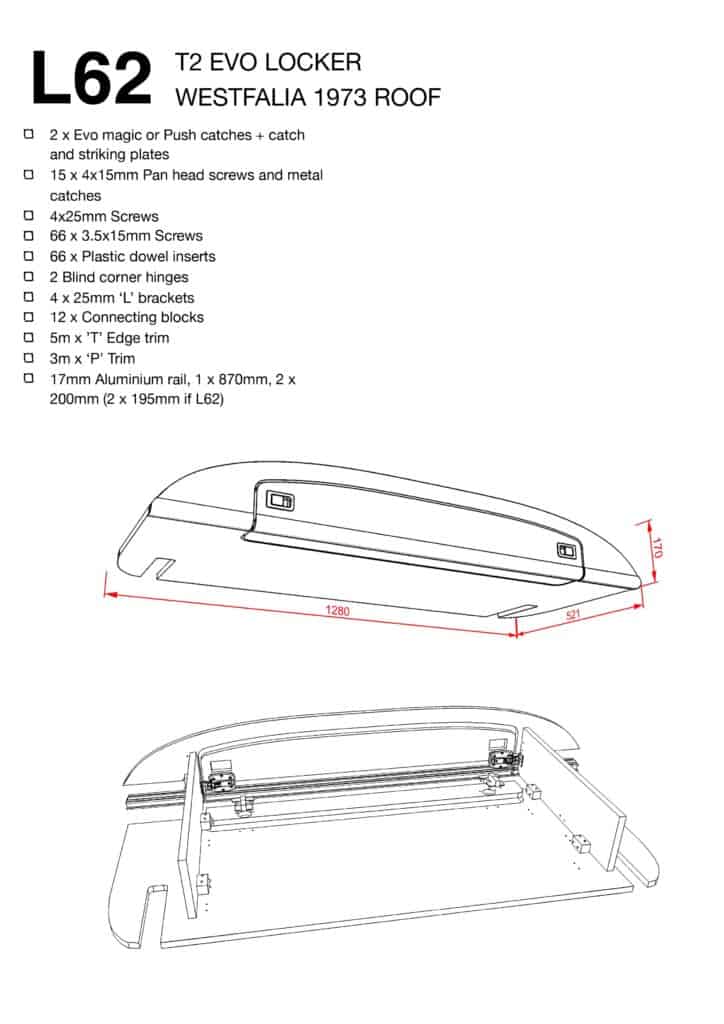 L62 T2 EVO LOCKER
WESTFALIA 1973 ROOF

☐ 2 x Evo magic or Push catches + catch and striking plates
☐ 15 x 4x15mm Pan head screws and metal catches
☐ 4x25mm Screws
☐ 66 x 3.5x15mm Screws
☐ 66 x Plastic dowel inserts
☐ 2 Blind corner hinges
☐ 4 x 25mm 'L' brackets
☐ 12 x Connecting blocks
☐ 5m x 'T' Edge trim
☐ 3m x 'P' Trim
☐ 17mm Aluminium rail, 1 x 870mm, 2 x 200mm (2 x 195mm if L62)

170
1280
521