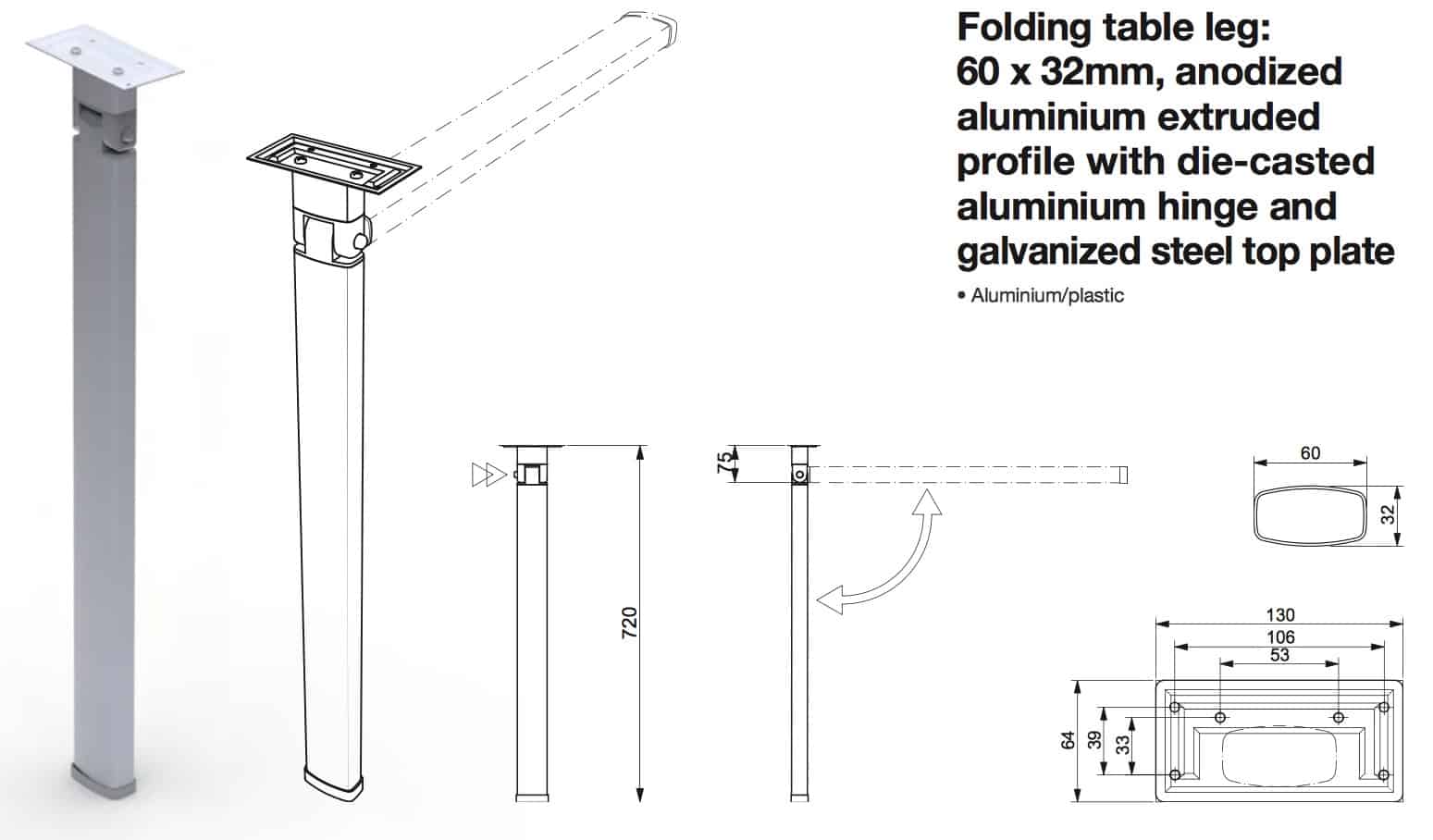 Folding table leg:
60 x 32mm, anodized aluminium extruded profile with die-casted aluminium hinge and galvanized steel top plate

• Aluminium/plastic

720

75

60

32

130

106

53

64

39

33