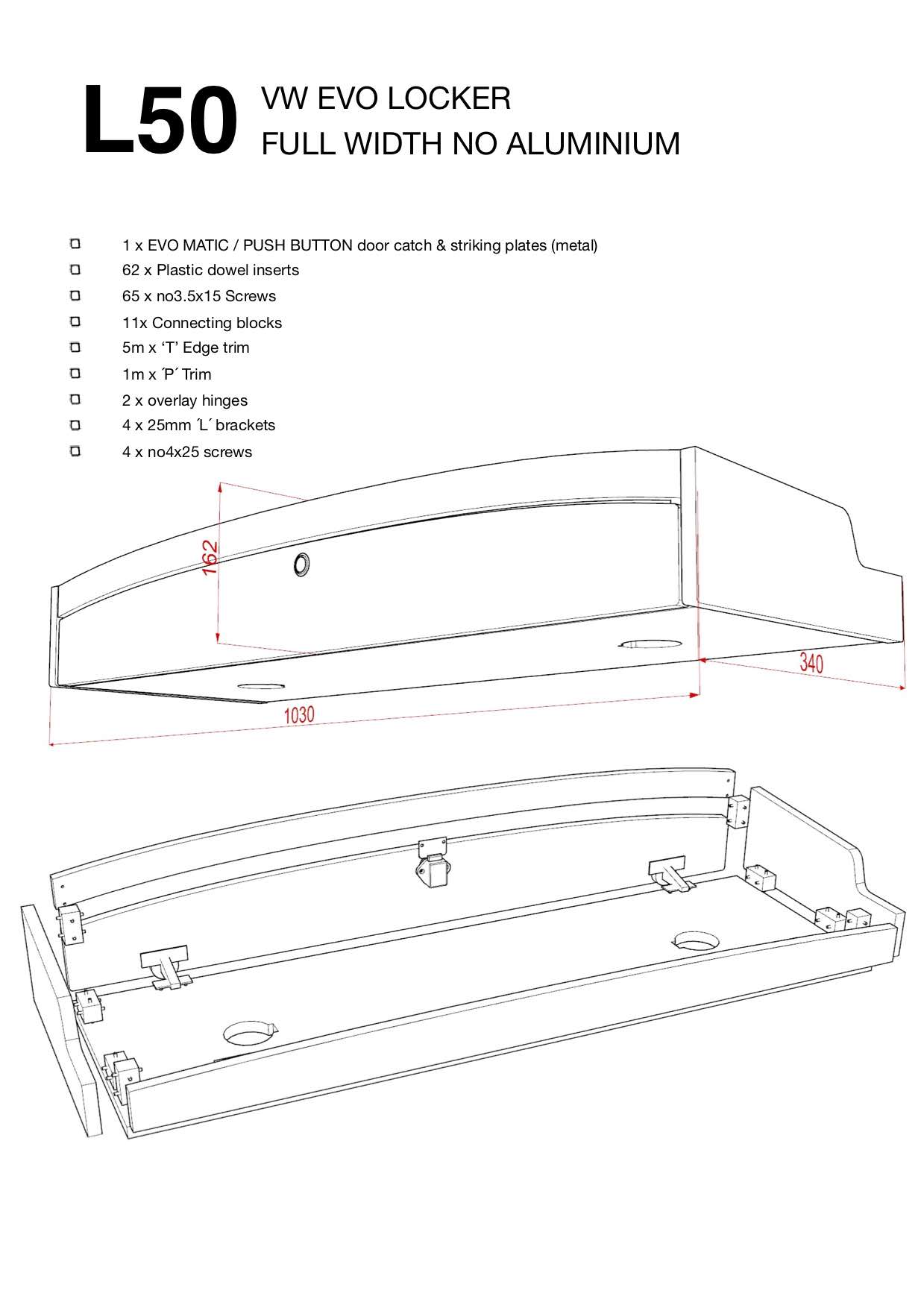 L50 VW EVO LOCKER
FULL WIDTH NO ALUMINIUM

1 x EVO MATIC / PUSH BUTTON door catch & striking plates (metal)
62 x Plastic dowel inserts
65 x no3.5x15 Screws
11x Connecting blocks
5m x ‘T’ Edge trim
1m x ´P´ Trim
2 x overlay hinges
4 x 25mm ´L´ brackets
4 x no4x25 screws

162
340
1030