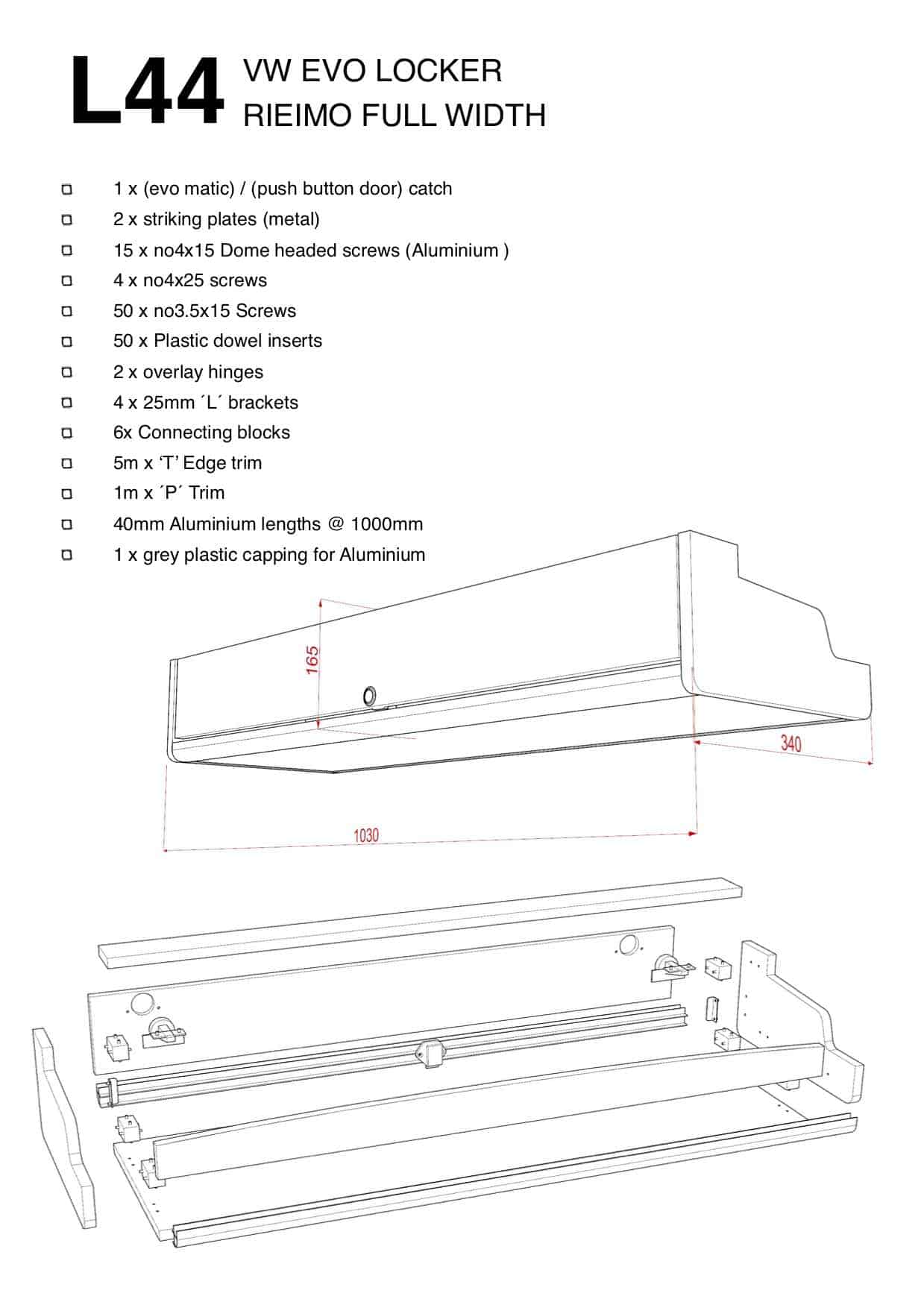 L44 VW EVO LOCKER
RIEIMO FULL WIDTH

1 x (evo matic) / (push button door) catch
2 x striking plates (metal)
15 x no4x15 Dome headed screws (Aluminium )
4 x no4x25 screws
50 x no3.5x15 Screws
50 x Plastic dowel inserts
2 x overlay hinges
4 x 25mm ´L´ brackets
6x Connecting blocks
5m x ‘T’ Edge trim
1m x ´P´ Trim
40mm Aluminium lengths @ 1000mm
1 x grey plastic capping for Aluminium

165
340
1030